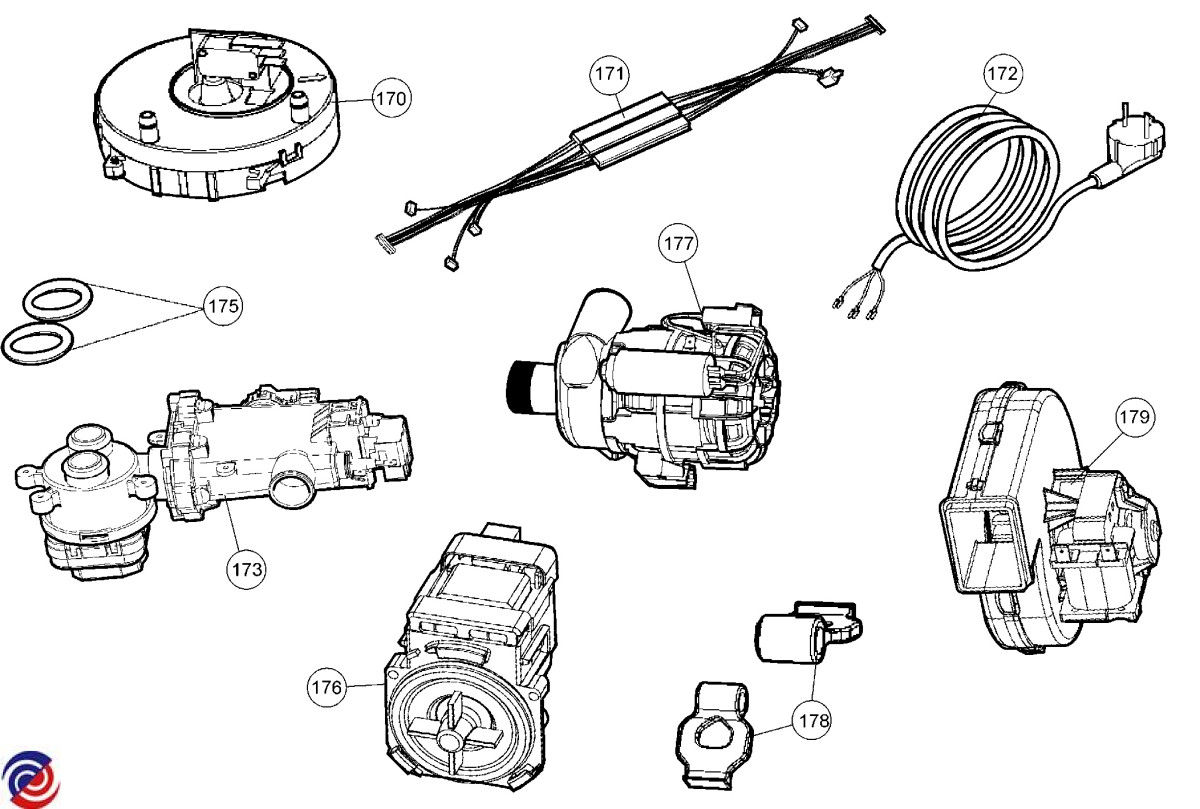 170
171
172
175
177
179
173
176
178